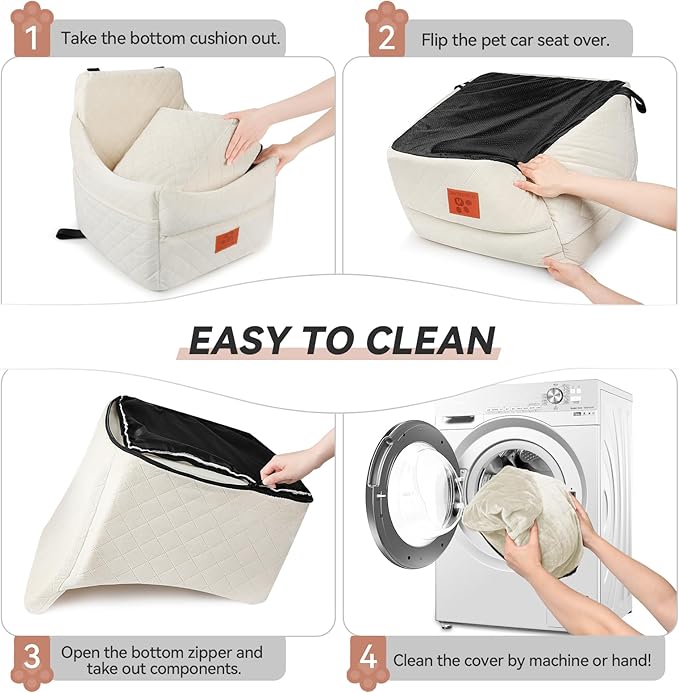 1 Take the bottom cushion out.

2 Flip the pet car seat over.

EASY TO CLEAN

3 Open the bottom zipper and take out components.

4 Clean the cover by machine or hand!