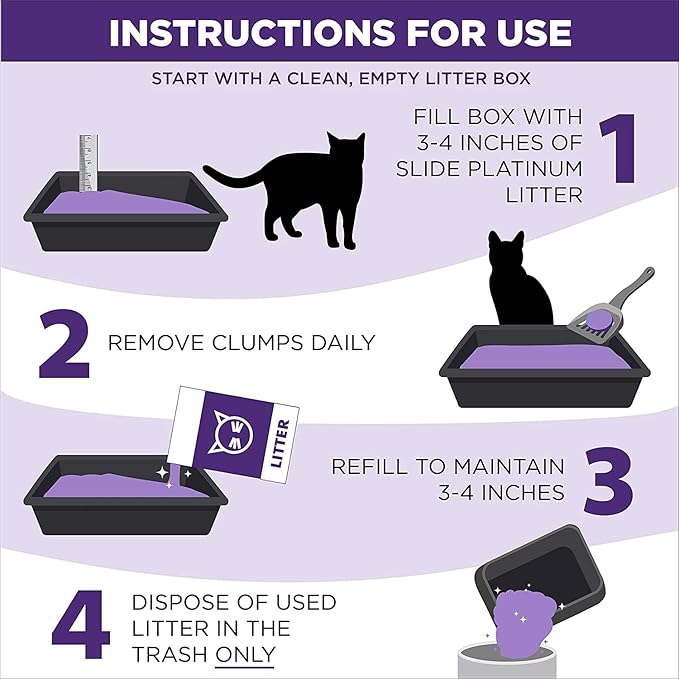 INSTRUCTIONS FOR USE

START WITH A CLEAN, EMPTY LITTER BOX

FILL BOX WITH 3-4 INCHES OF SLIDE PLATINUM LITTER

1

2

REMOVE CLUMPS DAILY

LITTER

REFILL TO MAINTAIN 3-4 INCHES

3

4

DISPOSE OF USED LITTER IN THE TRASH ONLY