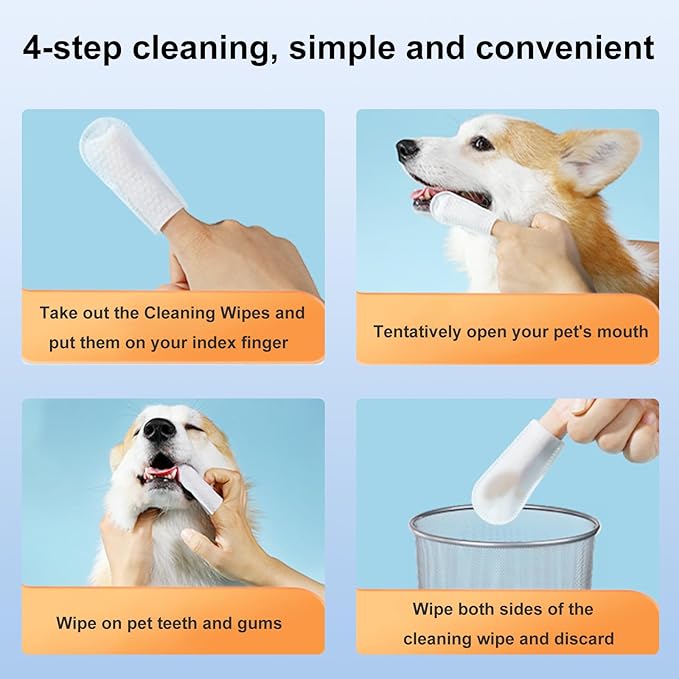 4-step cleaning, simple and convenient

Take out the Cleaning Wipes and put them on your index finger

Tentatively open your pet's mouth

Wipe on pet teeth and gums

Wipe both sides of the cleaning wipe and discard