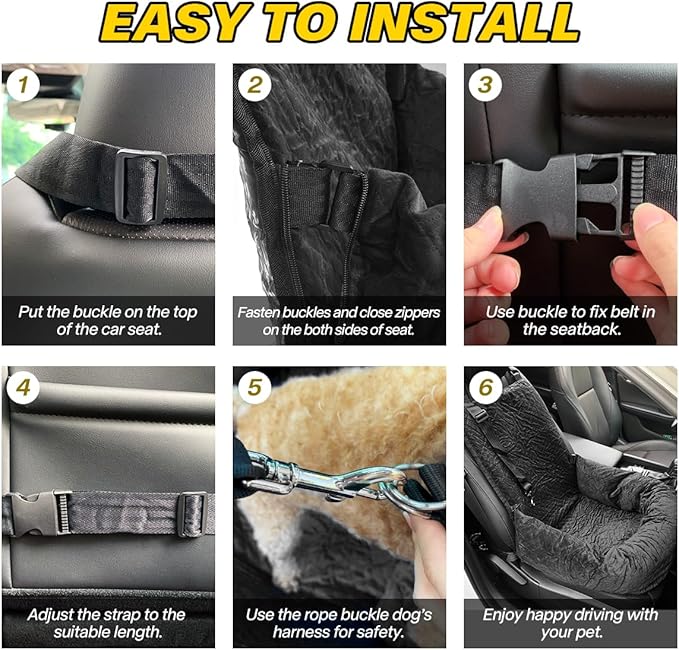 EASY TO INSTALL

1
Put the buckle on the top of the car seat.

2
Fasten buckles and close zippers on the both sides of seat.

3
Use buckle to fix belt in the seatback.

4
Adjust the strap to the suitable length.

5
Use the rope buckle dog's harness for safety.

6
Enjoy happy driving with your pet.