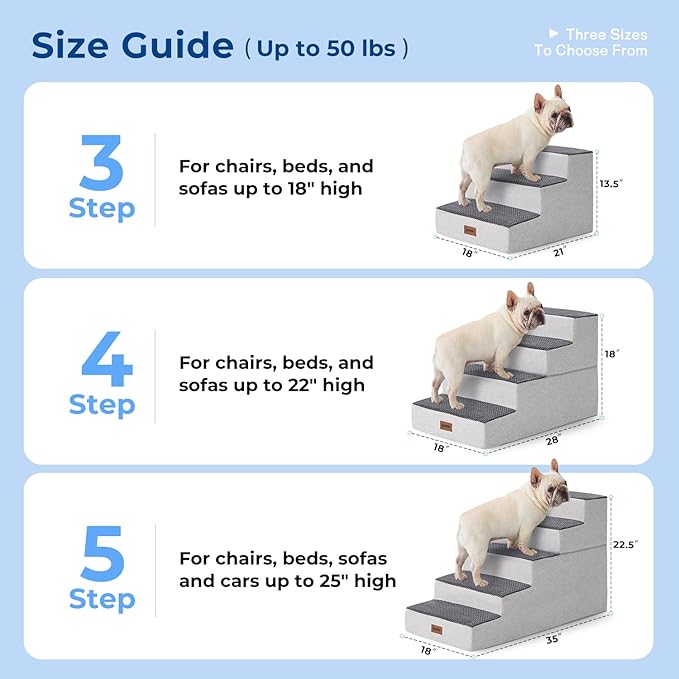 Size Guide ( Up to 50 lbs )

▶ Three Sizes To Choose From

3 Step

For chairs, beds, and sofas up to 18" high

13.5"
18"
21"

4 Step

For chairs, beds, and sofas up to 22" high

18"
18"
28"

5 Step

For chairs, beds, sofas and cars up to 25" high

22.5"
18"
35"