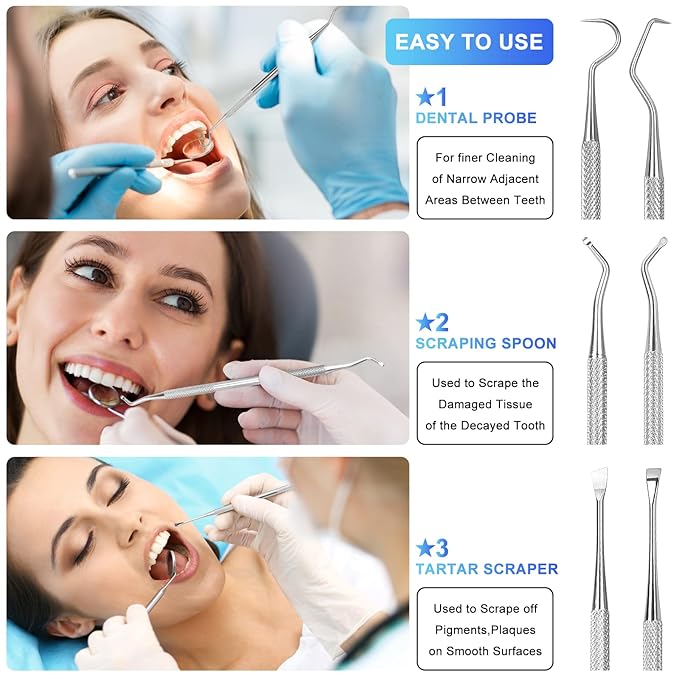 EASY TO USE

★1
DENTAL PROBE

For finer Cleaning of Narrow Adjacent Areas Between Teeth

★2
SCRAPING SPOON

Used to Scrape the Damaged Tissue of the Decayed Tooth

★3
TARTAR SCRAPER

Used to Scrape off Pigments,Plaques on Smooth Surfaces