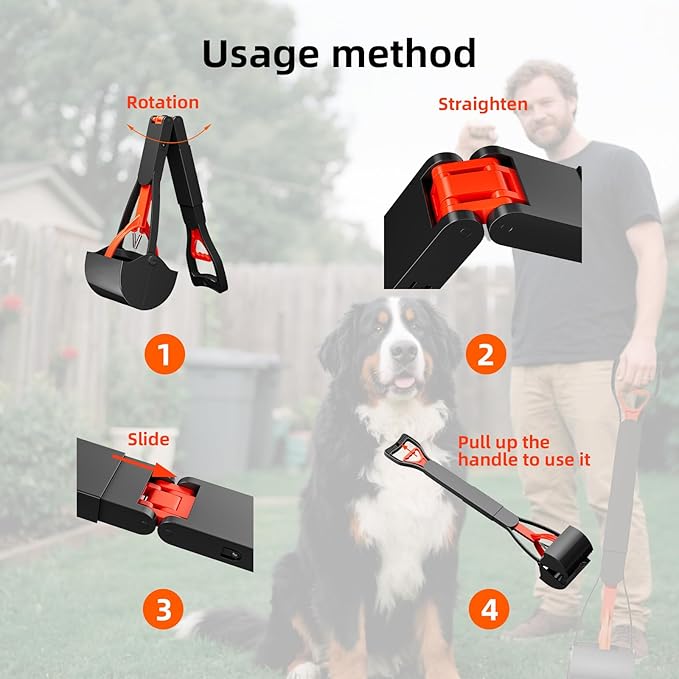 Usage method

Rotation

1

Straighten

2

Slide

3

Pull up the handle to use it

4