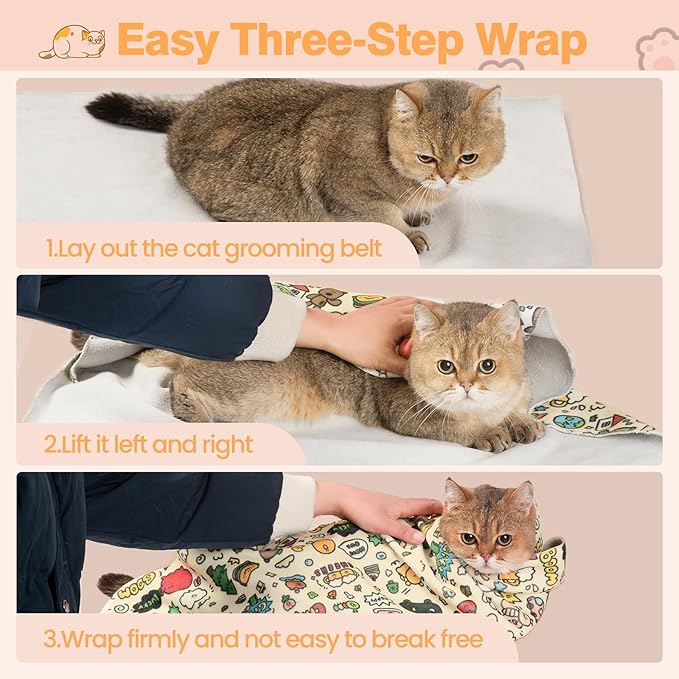 Easy Three-Step Wrap

1.Lay out the cat grooming belt

2.Lift it left and right

3.Wrap firmly and not easy to break free