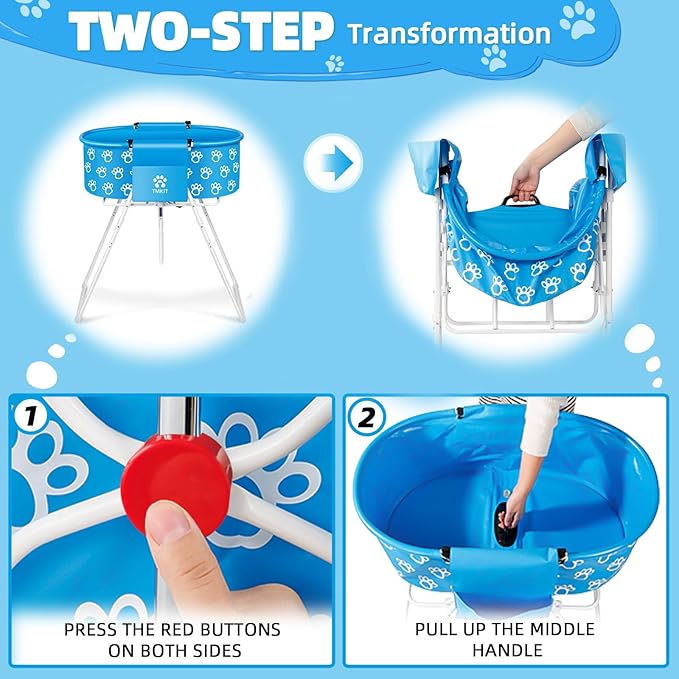 TWO-STEP Transformation

TMKIT

1

PRESS THE RED BUTTONS ON BOTH SIDES

2

PULL UP THE MIDDLE HANDLE