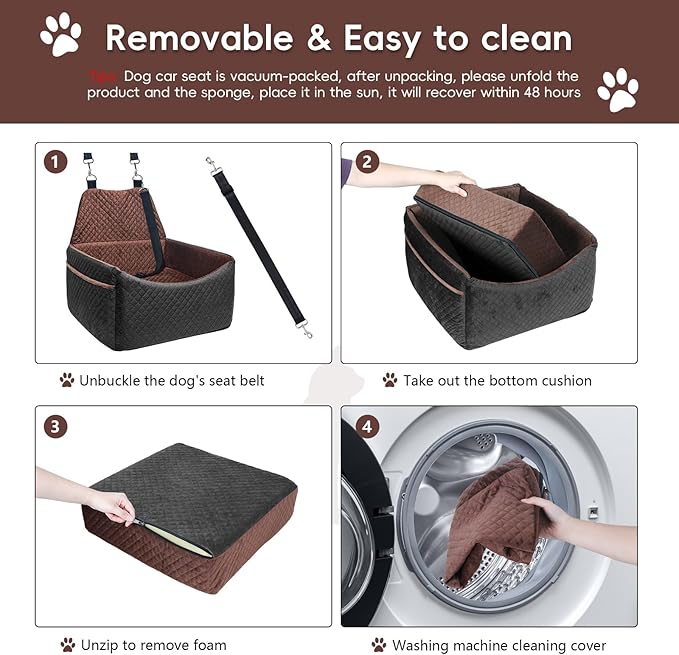 Removable & Easy to clean

Tips: Dog car seat is vacuum-packed, after unpacking, please unfold the product and the sponge, place it in the sun, it will recover within 48 hours

1

Unbuckle the dog's seat belt

2

Take out the bottom cushion

3

Unzip to remove foam

4

Washing machine cleaning cover