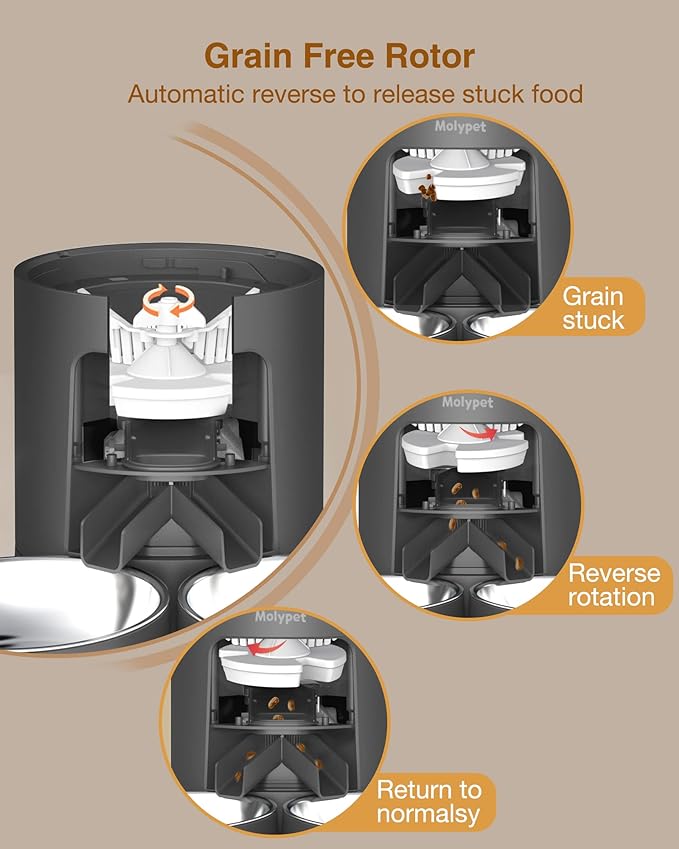 Grain Free Rotor
Automatic reverse to release stuck food

Molypet

Grain stuck

Molypet

Reverse rotation

Molypet

Return to normalsy