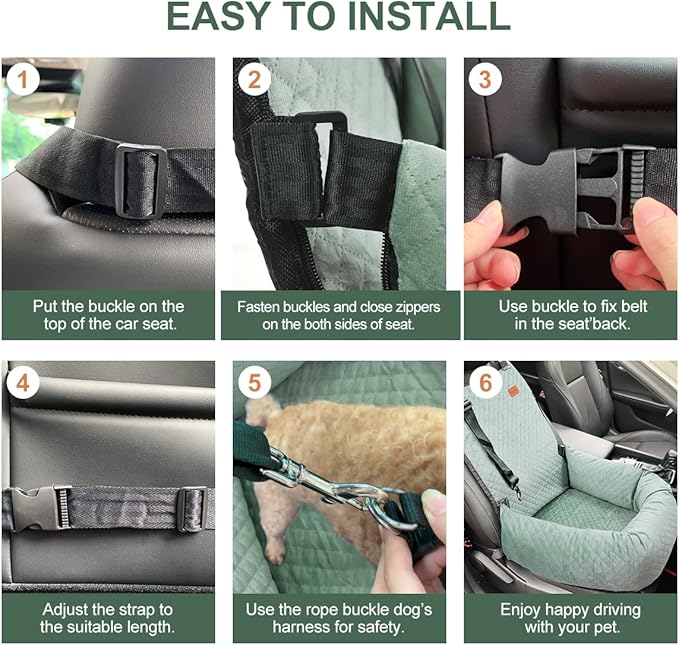 EASY TO INSTALL

1

Put the buckle on the top of the car seat.

2

Fasten buckles and close zippers on the both sides of seat.

3

Use buckle to fix belt in the seat'back.

4

Adjust the strap to the suitable length.

5

Use the rope buckle dog's harness for safety.

6

Enjoy happy driving with your pet.