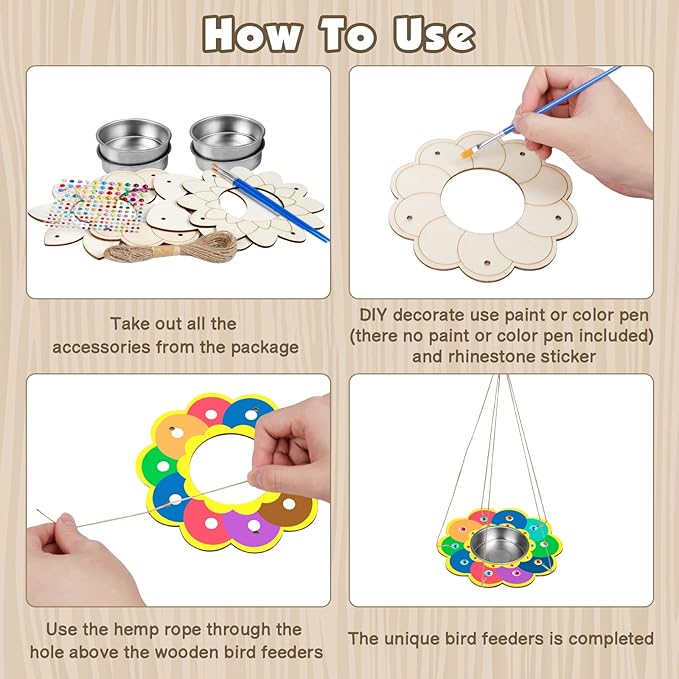 How To Use

Take out all the accessories from the package

DIY decorate use paint or color pen (there no paint or color pen included) and rhinestone sticker

Use the hemp rope through the hole above the wooden bird feeders

The unique bird feeders is completed