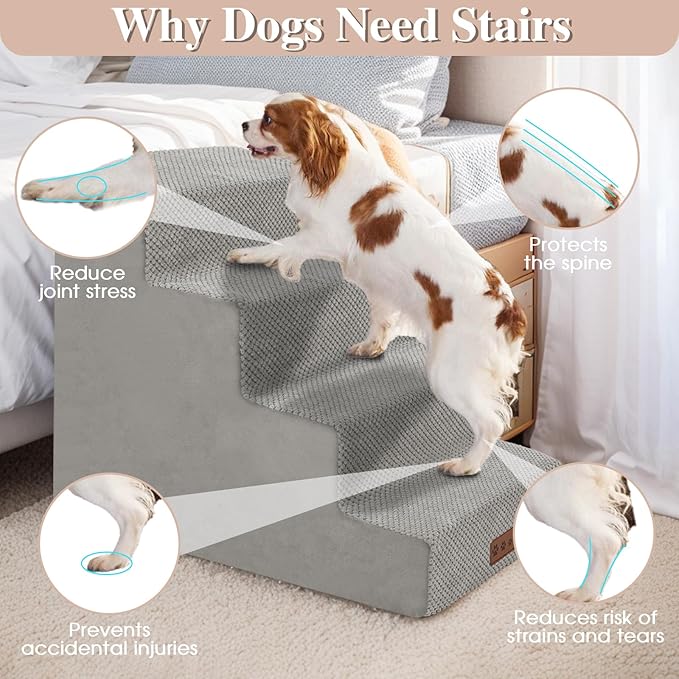 Why Dogs Need Stairs

Reduce joint stress

Protects the spine

Prevents accidental injuries

Reduces risk of strains and tears