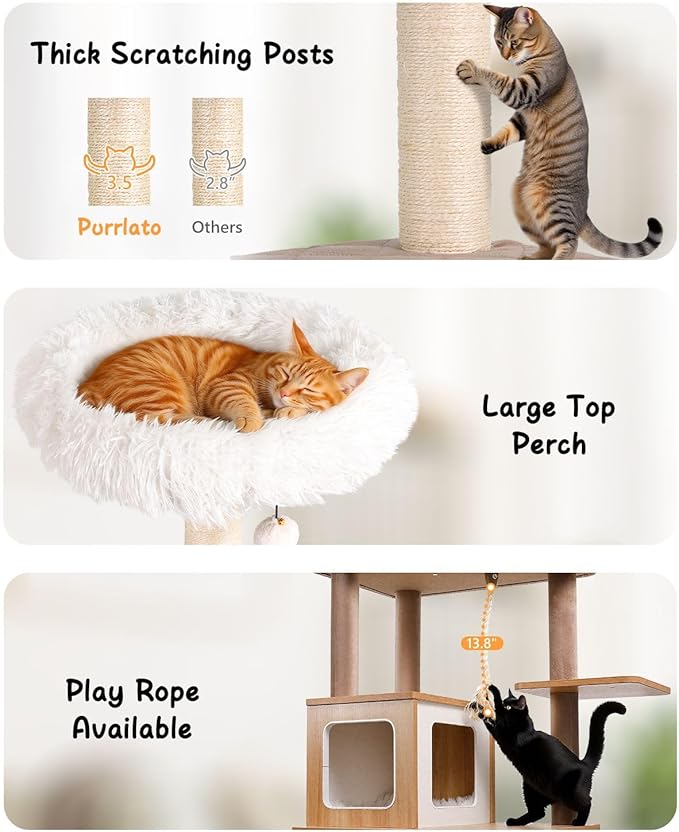 Thick Scratching Posts

3.5"

2.8"

Purrlato

Others

Large Top Perch

Play Rope Available

13.8"