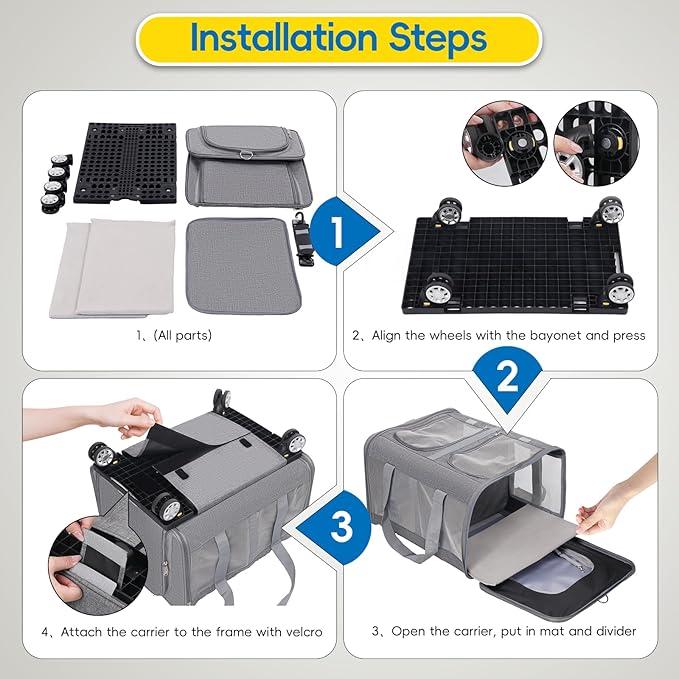 Installation Steps

1

1、(All parts)

2、Align the wheels with the bayonet and press

2

3

4、Attach the carrier to the frame with velcro

3、Open the carrier, put in mat and divider