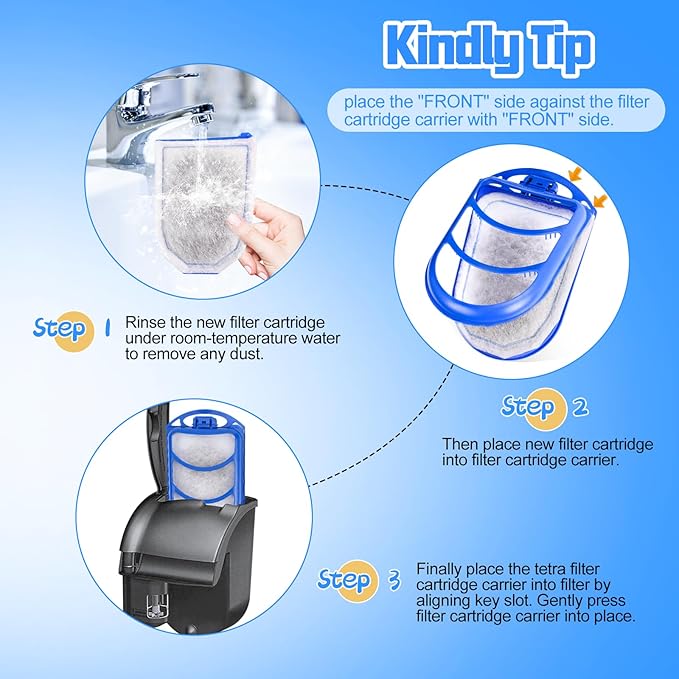 Kindly Tip

place the "FRONT" side against the filter cartridge carrier with "FRONT" side.

Step 1 Rinse the new filter cartridge under room-temperature water to remove any dust.

Step 2

Then place new filter cartridge into filter cartridge carrier.

Step 3 Finally place the tetra filter cartridge carrier into filter by aligning key slot. Gently press filter cartridge carrier into place.