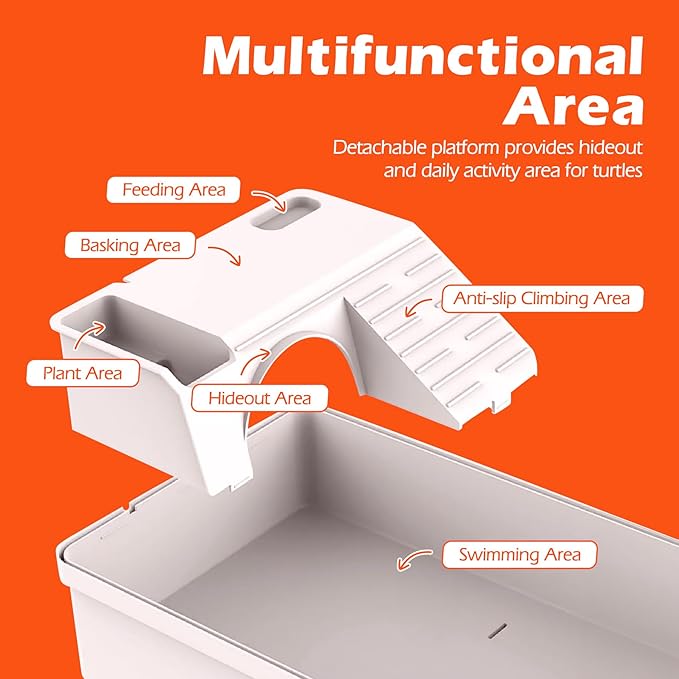 Multifunctional Area

Detachable platform provides hideout and daily activity area for turtles

Feeding Area

Basking Area

Anti-slip Climbing Area

Plant Area

Hideout Area

Swimming Area