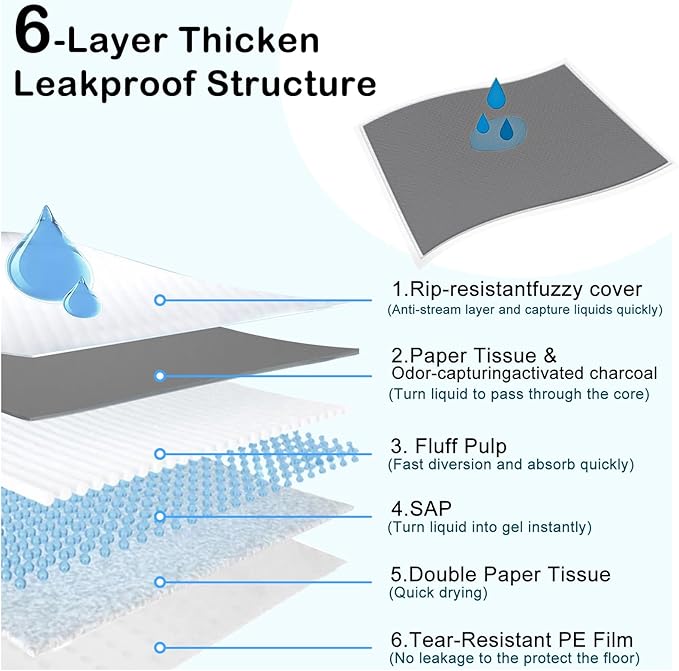 6-Layer Thicken Leakproof Structure

1.Rip-resistantfuzzy cover
(Anti-stream layer and capture liquids quickly)

2.Paper Tissue &
Odor-capturingactivated charcoal
(Turn liquid to pass through the core)

3. Fluff Pulp
(Fast diversion and absorb quickly)

4.SAP
(Turn liquid into gel instantly)

5.Double Paper Tissue
(Quick drying)

6.Tear-Resistant PE Film
(No leakage to the protect the floor)