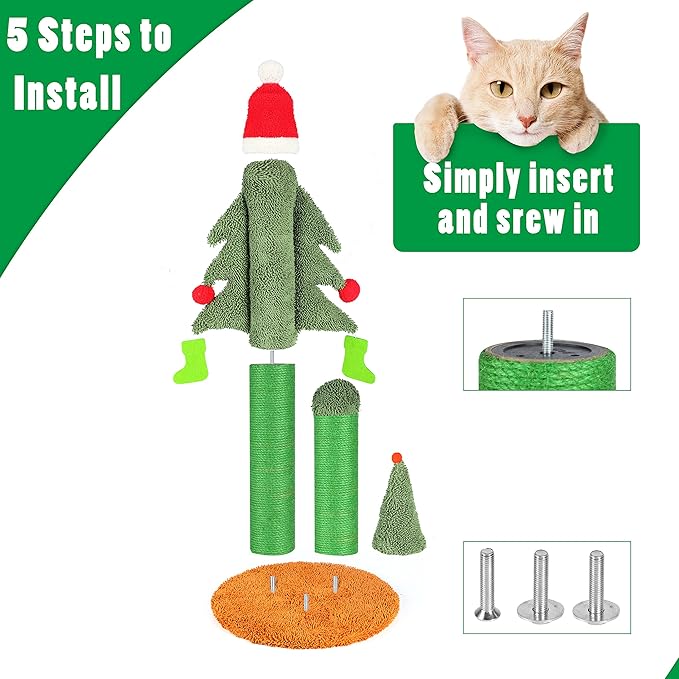 5 Steps to Install

Simply insert and srew in