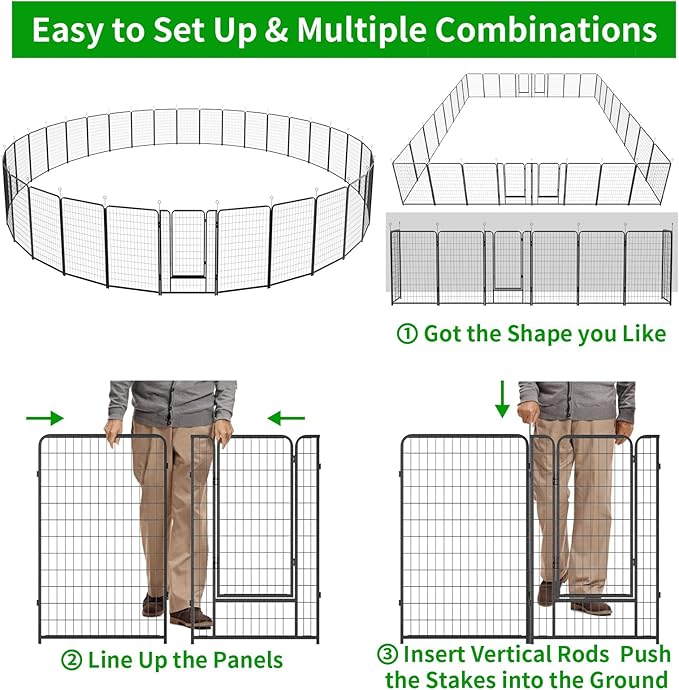 Easy to Set Up & Multiple Combinations

① Got the Shape you Like

② Line Up the Panels

③ Insert Vertical Rods Push the Stakes into the Ground