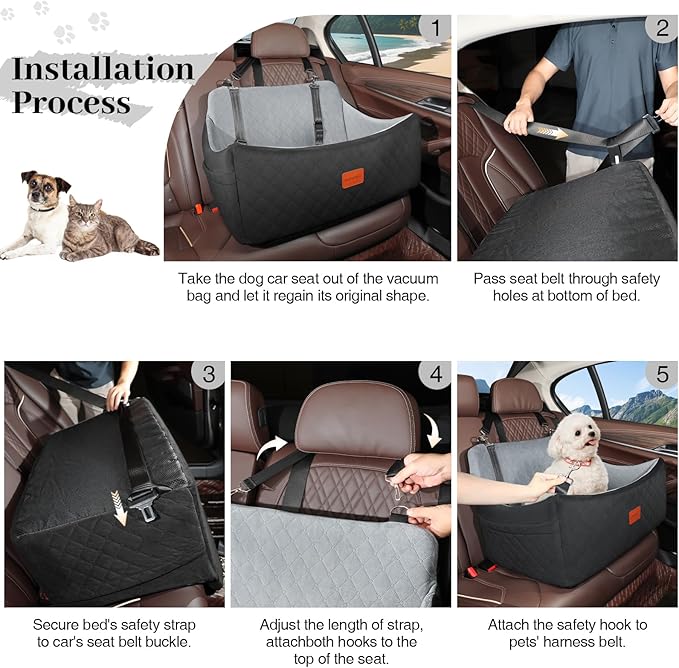 Installation Process

1

Take the dog car seat out of the vacuum bag and let it regain its original shape.

2

Pass seat belt through safety holes at bottom of bed.

3

Secure bed's safety strap to car's seat belt buckle.

4

Adjust the length of strap, attachboth hooks to the top of the seat.

5

Attach the safety hook to pets' harness belt.