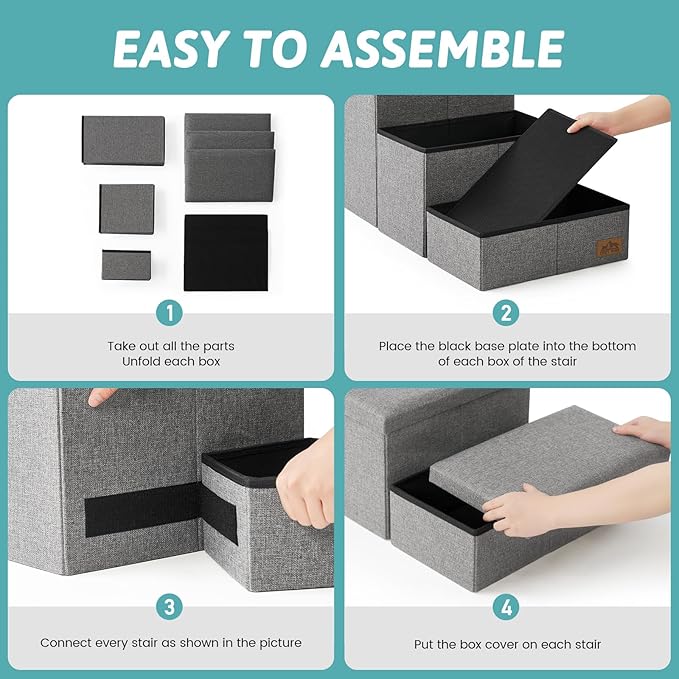 EASY TO ASSEMBLE

1

Take out all the parts
Unfold each box

2

Place the black base plate into the bottom of each box of the stair

3

Connect every stair as shown in the picture

4

Put the box cover on each stair