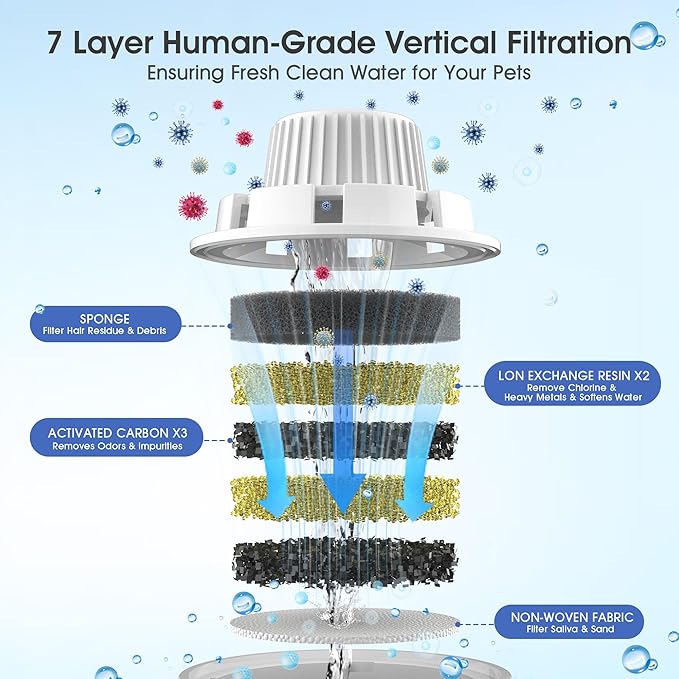 7 Layer Human-Grade Vertical Filtration

Ensuring Fresh Clean Water for Your Pets

SPONGE
Filter Hair Residue & Debris

LON EXCHANGE RESIN X2
Remove Chlorine & Heavy Metals & Softens Water

ACTIVATED CARBON X3
Removes Odors & Impurities

NON-WOVEN FABRIC
Filter Saliva & Sand