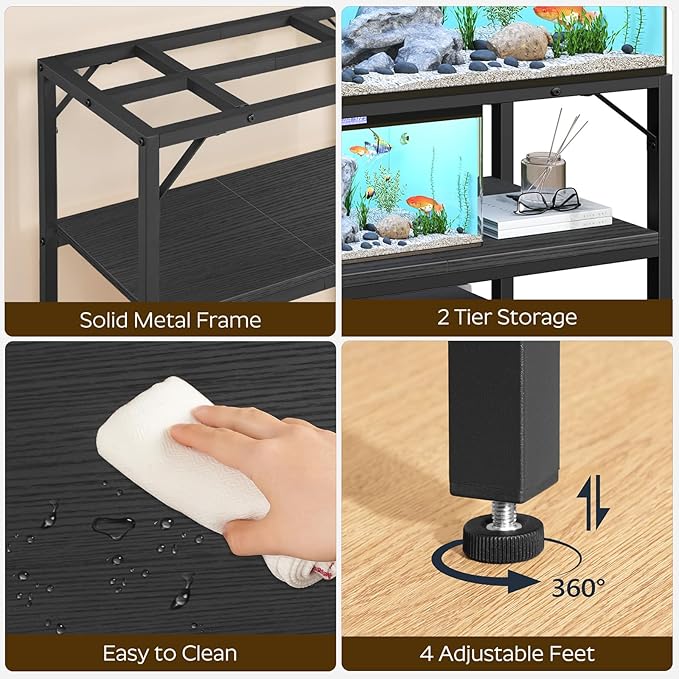 Solid Metal Frame

2 Tier Storage

Easy to Clean

360°

4 Adjustable Feet