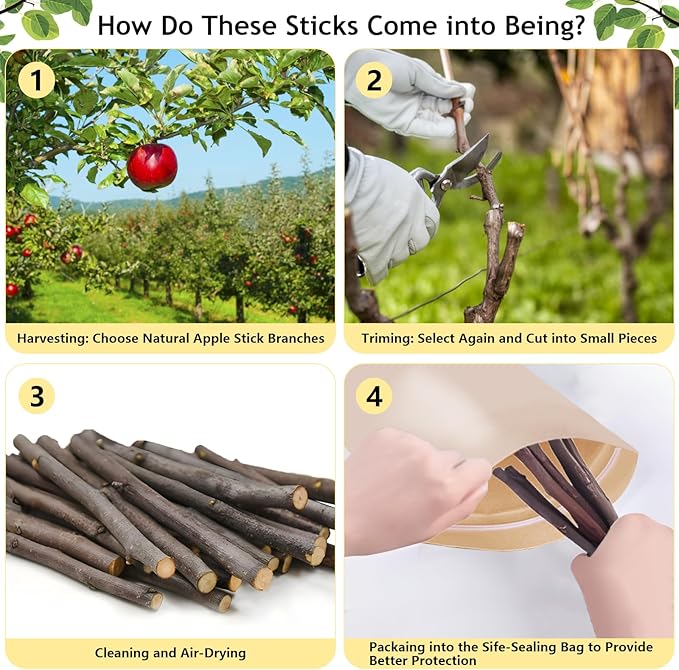 How Do These Sticks Come into Being?

1

Harvesting: Choose Natural Apple Stick Branches

2

Triming: Select Again and Cut into Small Pieces

3

Cleaning and Air-Drying

4

Packaing into the Sife-Sealing Bag to Provide Better Protection