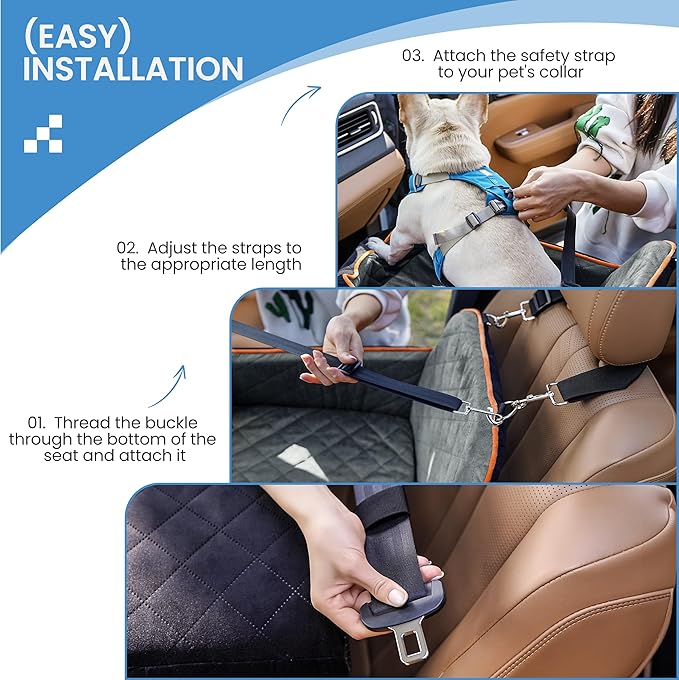 (EASY)
INSTALLATION

03. Attach the safety strap to your pet's collar

02. Adjust the straps to the appropriate length

01. Thread the buckle through the bottom of the seat and attach it