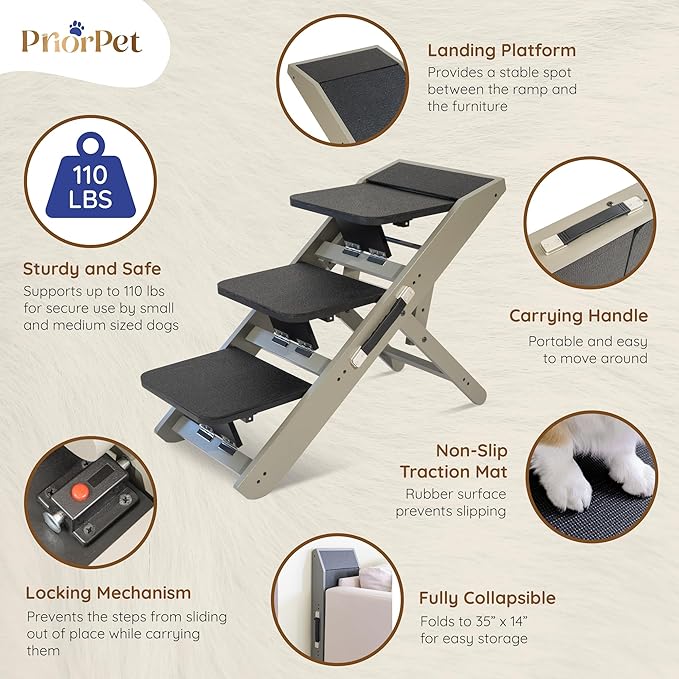 PriorPet

Landing Platform
Provides a stable spot between the ramp and the furniture

110 LBS

Sturdy and Safe
Supports up to 110 lbs for secure use by small and medium sized dogs

Carrying Handle
Portable and easy to move around

Non-Slip Traction Mat
Rubber surface prevents slipping

Locking Mechanism
Prevents the steps from sliding out of place while carrying them

Fully Collapsible
Folds to 35" x 14" for easy storage