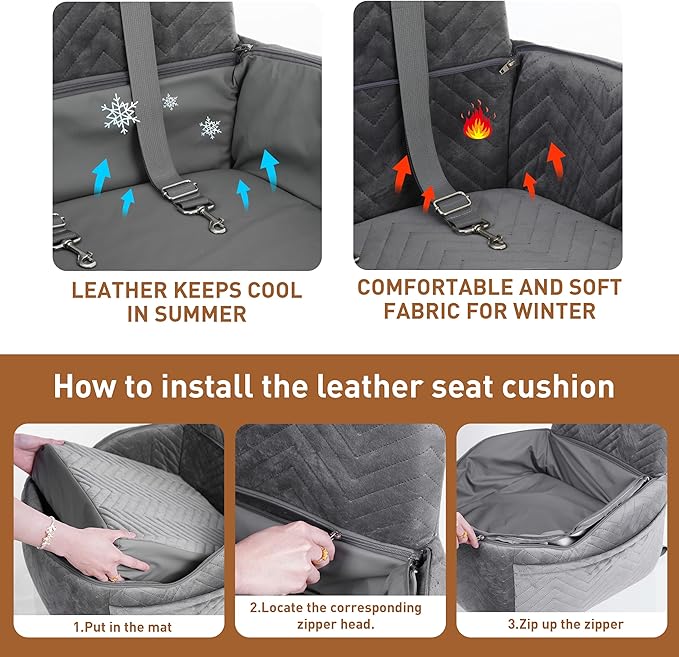 LEATHER KEEPS COOL IN SUMMER

COMFORTABLE AND SOFT FABRIC FOR WINTER

How to install the leather seat cushion

1.Put in the mat

2.Locate the corresponding zipper head.

3.Zip up the zipper