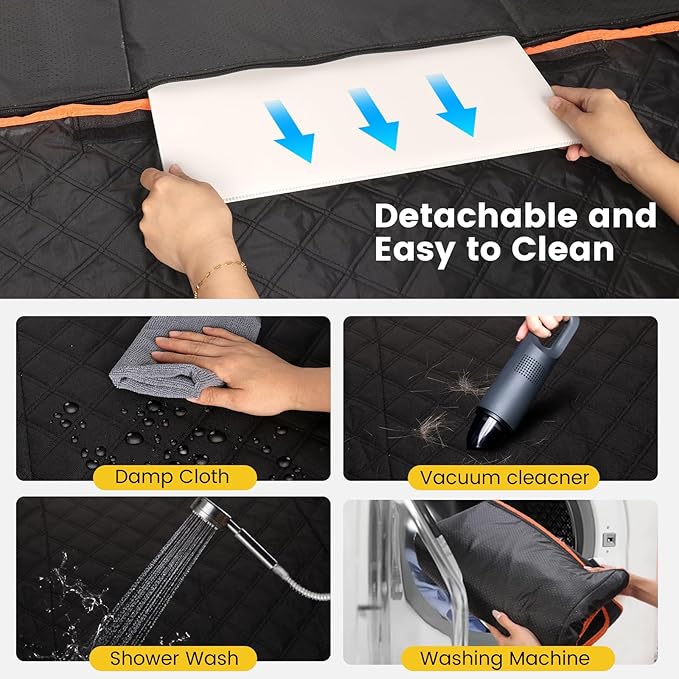 Detachable and Easy to Clean

Damp Cloth

Vacuum cleacner

Shower Wash

Washing Machine