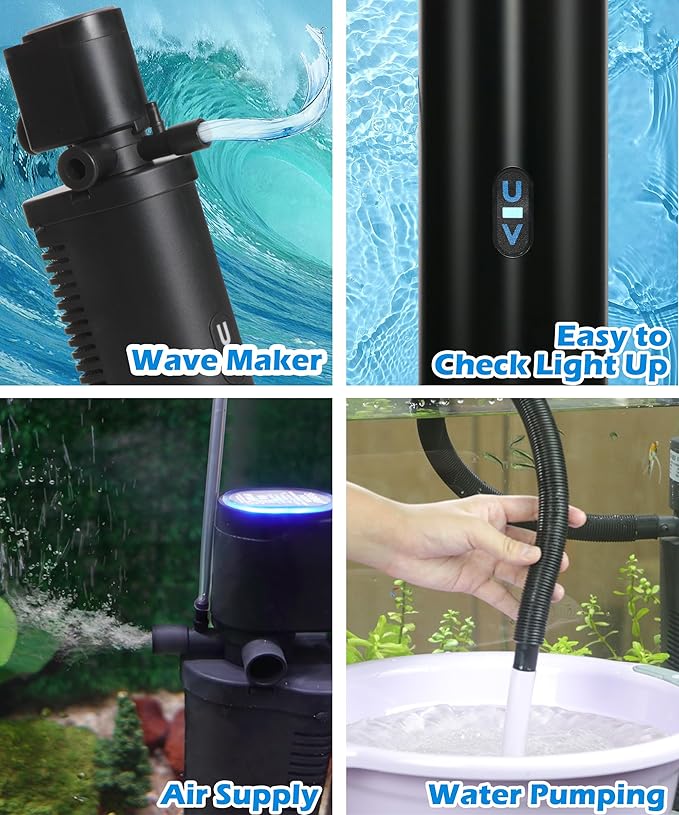 U

Wave Maker

U
V

Easy to Check Light Up

Air Supply

Water Pumping