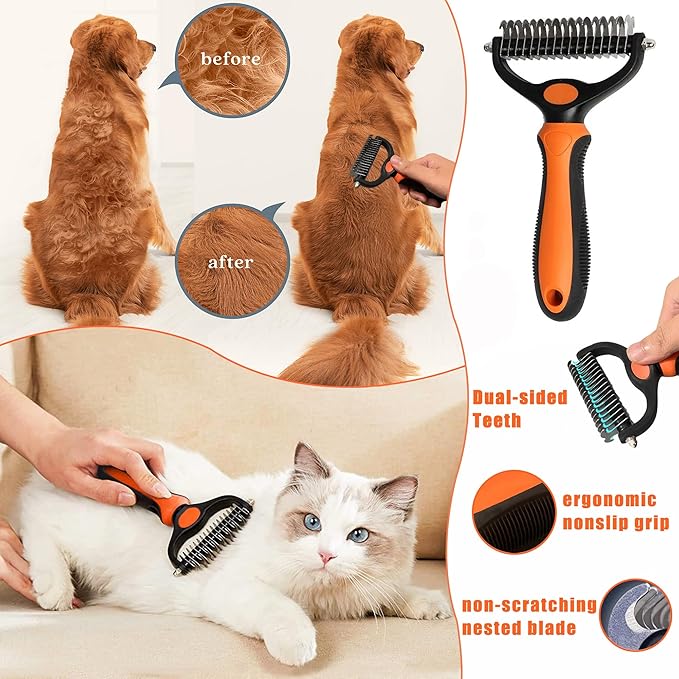 before

after

Dual-sided Teeth

ergonomic nonslip grip

non-scratching nested blade