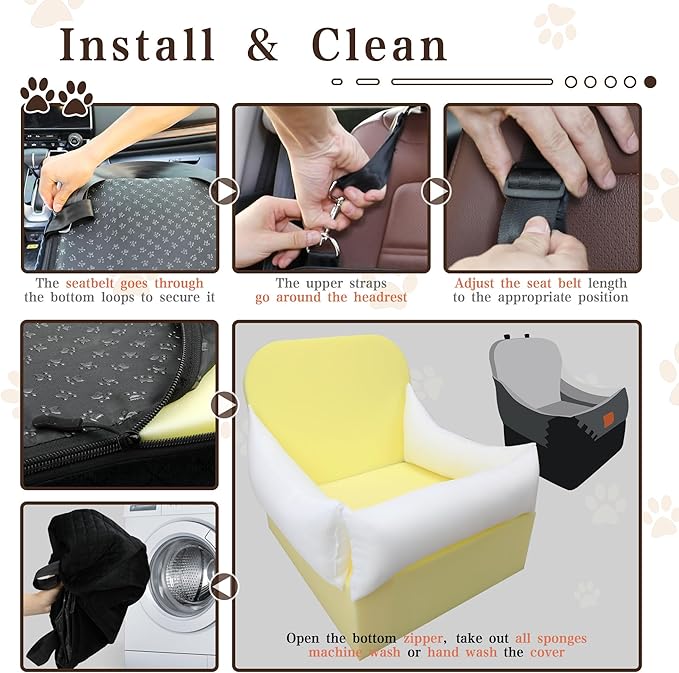 Install & Clean

The seatbelt goes through the bottom loops to secure it

The upper straps go around the headrest

Adjust the seat belt length to the appropriate position

Open the bottom zipper, take out all sponges machine wash or hand wash the cover