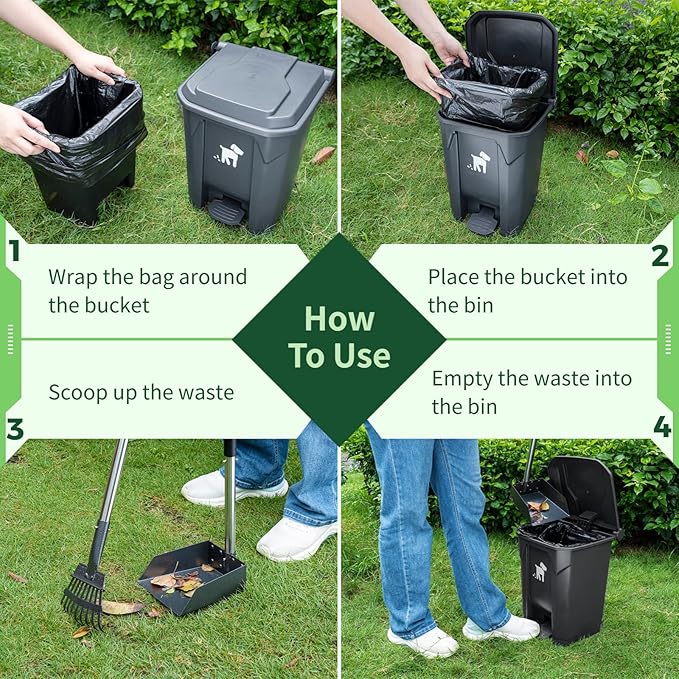 How To Use

1
Wrap the bag around the bucket

2
Place the bucket into the bin

3
Scoop up the waste

4
Empty the waste into the bin