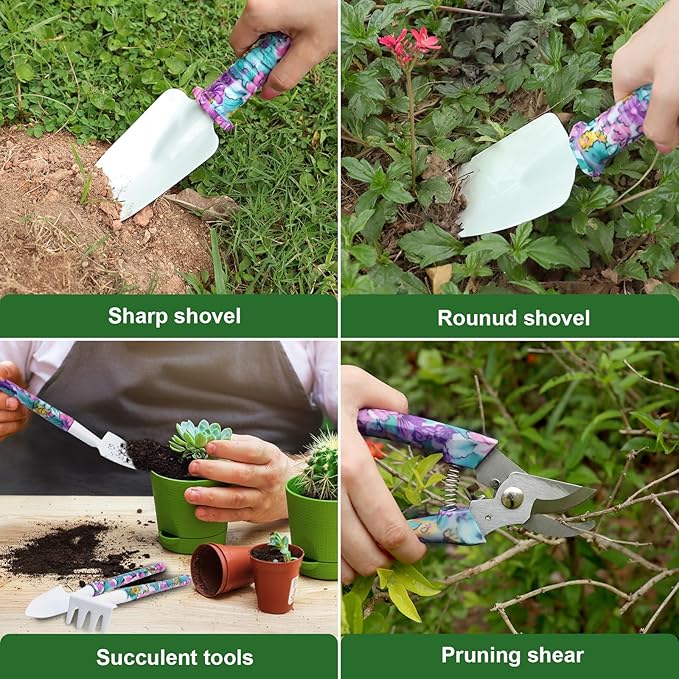 Sharp shovel

Rounud shovel

Succulent tools

Pruning shear