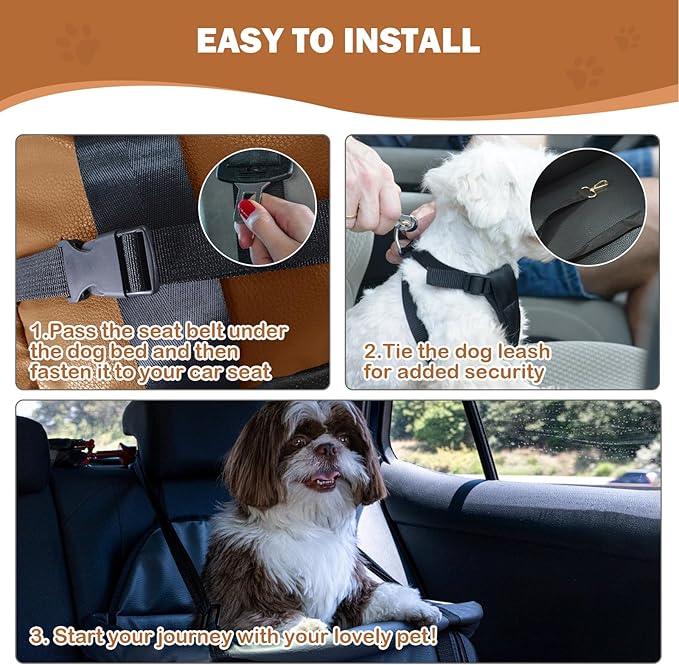 EASY TO INSTALL

1.Pass the seat belt under the dog bed and then fasten it to your car seat

2.Tie the dog leash for added security

3. Start your journey with your lovely pet!