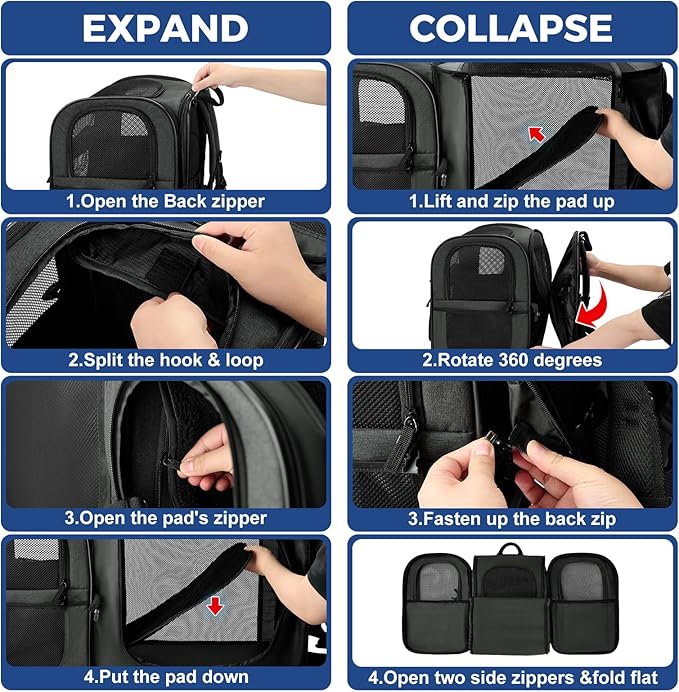 EXPAND

1.Open the Back zipper

2.Split the hook & loop

3.Open the pad's zipper

4.Put the pad down

COLLAPSE

1.Lift and zip the pad up

2.Rotate 360 degrees

3.Fasten up the back zip

4.Open two side zippers &fold flat