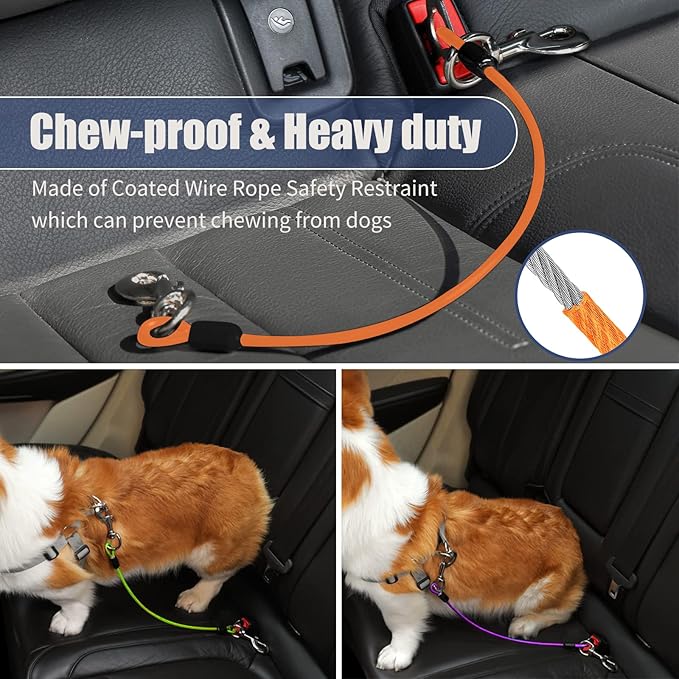 Chew-proof & Heavy duty

Made of Coated Wire Rope Safety Restraint which can prevent chewing from dogs