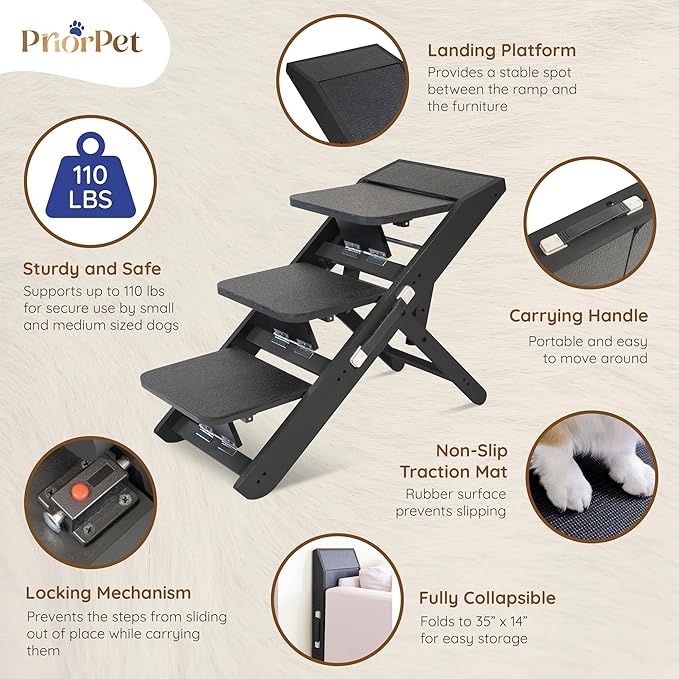 PriorPet

Landing Platform
Provides a stable spot between the ramp and the furniture

110 LBS

Sturdy and Safe
Supports up to 110 lbs for secure use by small and medium sized dogs

Carrying Handle
Portable and easy to move around

Non-Slip Traction Mat
Rubber surface prevents slipping

Locking Mechanism
Prevents the steps from sliding out of place while carrying them

Fully Collapsible
Folds to 35" x 14" for easy storage