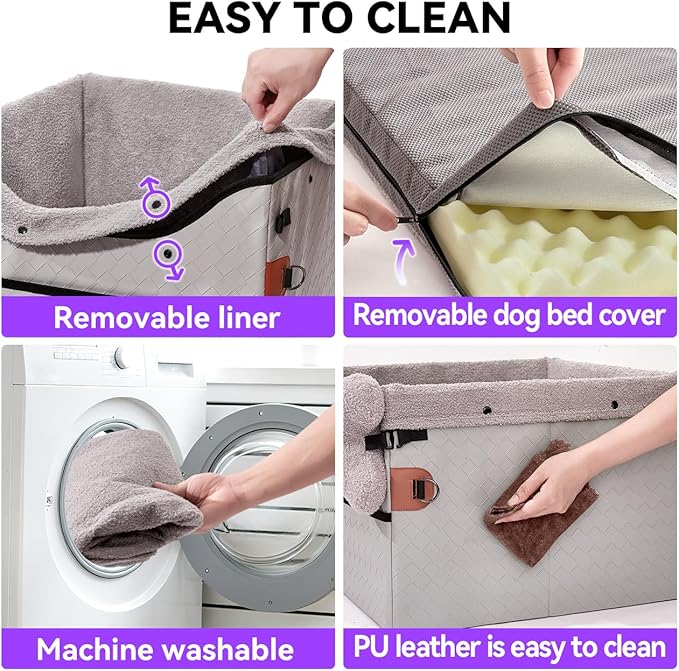 EASY TO CLEAN

Removable liner

Removable dog bed cover

Machine washable

PU leather is easy to clean