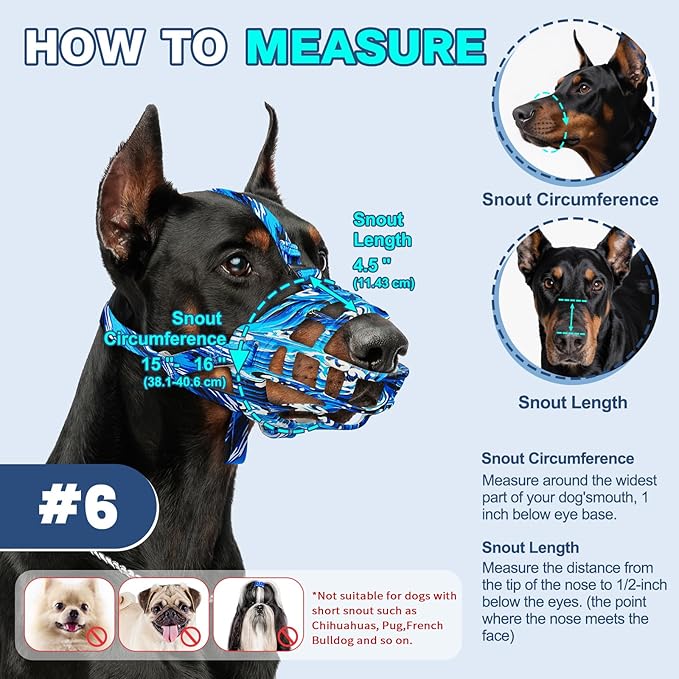 HOW TO MEASURE

Snout Length
4.5 "
(11.43 cm)

Snout Circumference
15 "- 16 "
(38.1-40.6 cm)

Snout Circumference

Snout Length

#6

Snout Circumference
Measure around the widest part of your dog'smouth, 1 inch below eye base.

Snout Length
Measure the distance from the tip of the nose to 1/2-inch below the eyes. (the point where the nose meets the face)

*Not suitable for dogs with short snout such as Chihuahuas, Pug,French Bulldog and so on.