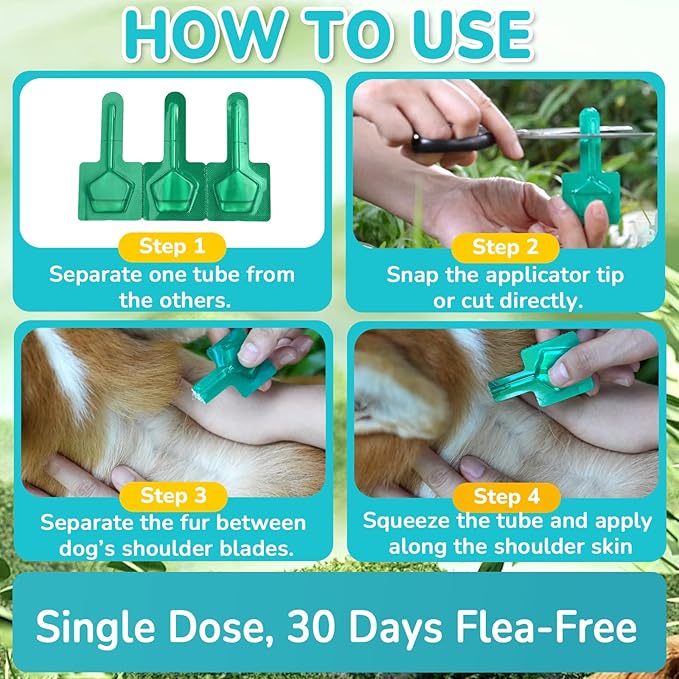 HOW TO USE

Step 1
Separate one tube from the others.

Step 2
Snap the applicator tip or cut directly.

Step 3
Separate the fur between dog's shoulder blades.

Step 4
Squeeze the tube and apply along the shoulder skin

Single Dose, 30 Days Flea-Free