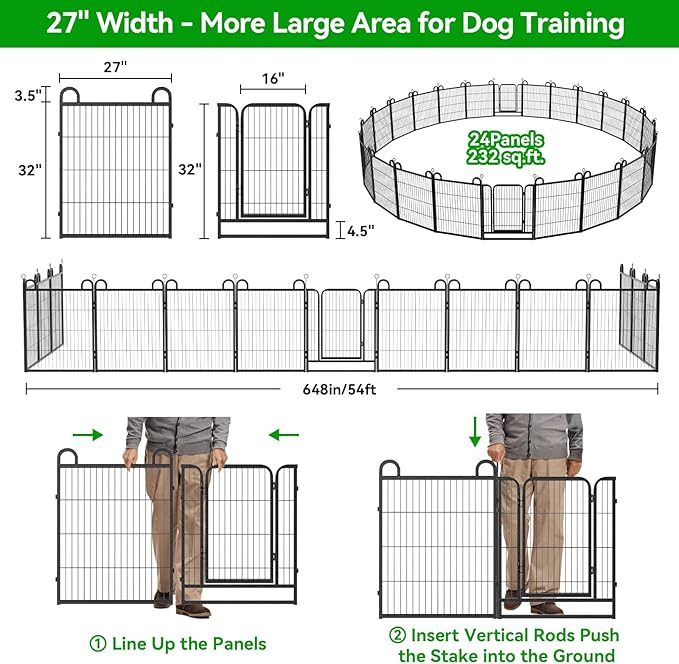 27" Width - More Large Area for Dog Training

27"
3.5"
32"
16"
32"
4.5"

24Panels
232 sq.ft.

648in/54ft

① Line Up the Panels

② Insert Vertical Rods Push the Stake into the Ground