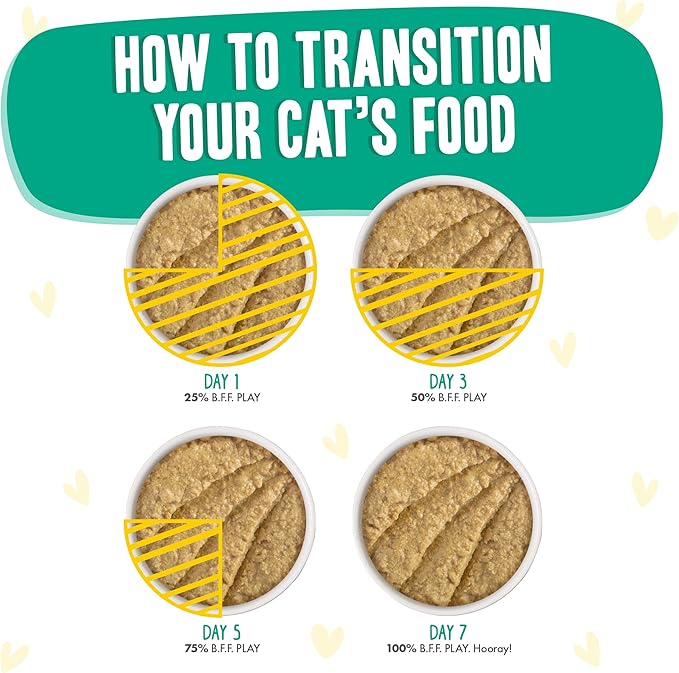 HOW TO TRANSITION YOUR CAT'S FOOD

DAY 1
25% B.F.F. PLAY

DAY 3
50% B.F.F. PLAY

DAY 5
75% B.F.F. PLAY

DAY 7
100% B.F.F. PLAY. Hooray!