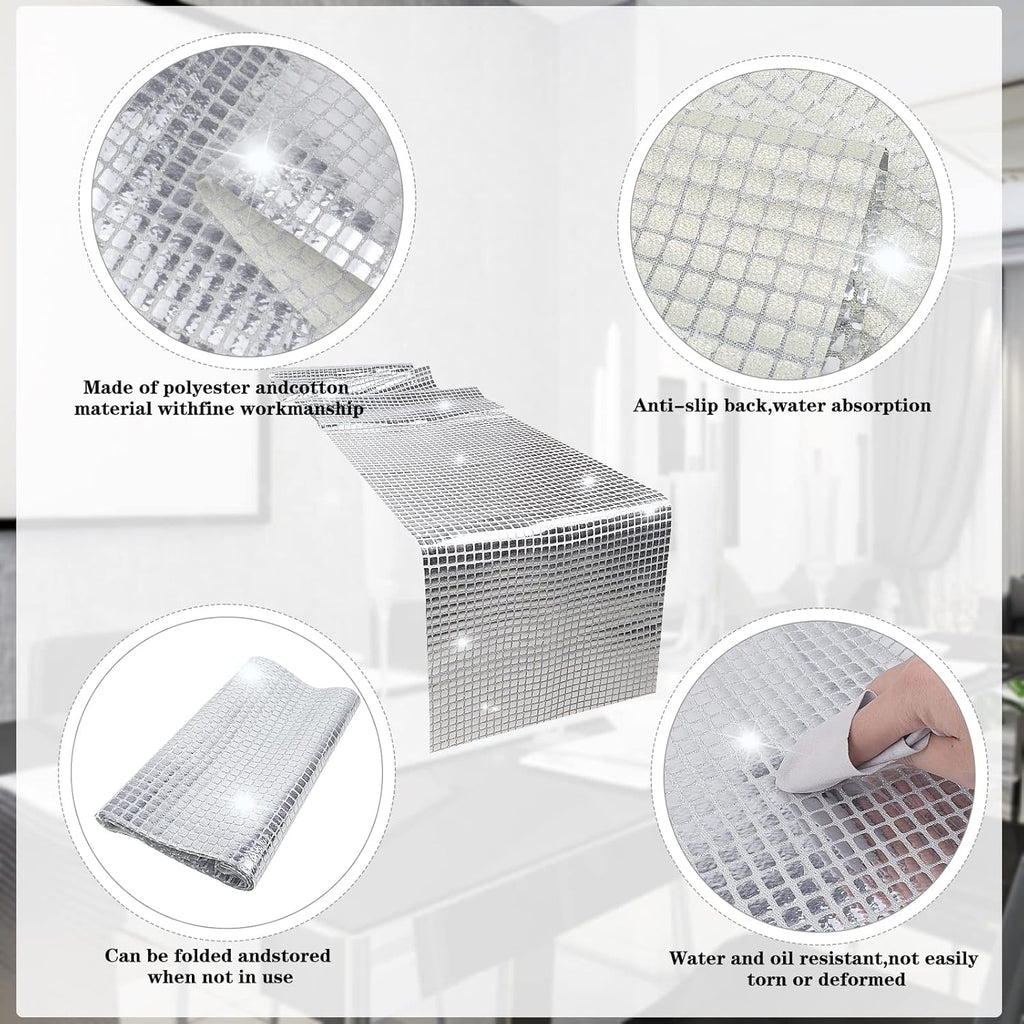 Made of polyester andcotton material withfine workmanship

Anti-slip back,water absorption

Can be folded andstored when not in use

Water and oil resistant,not easily torn or deformed