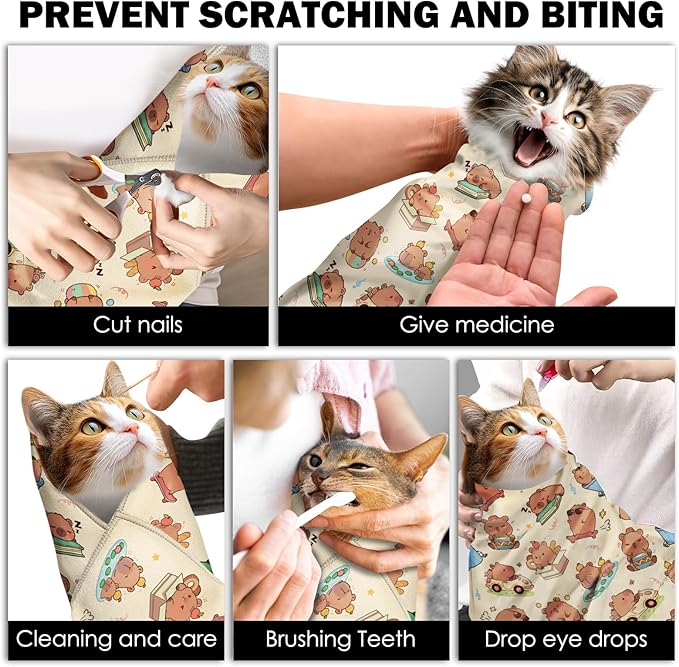 PREVENT SCRATCHING AND BITING

Cut nails

Give medicine

Cleaning and care

Brushing Teeth

Drop eye drops