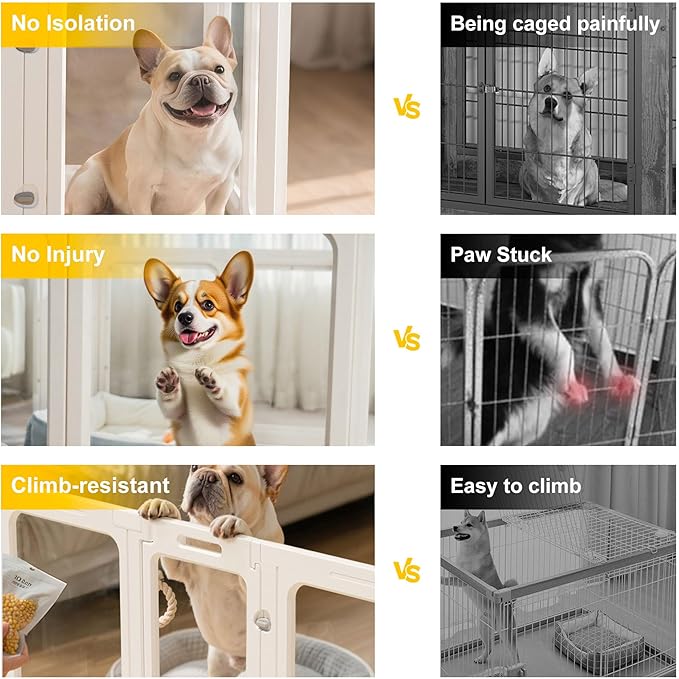 No Isolation

VS

Being caged painfully

No Injury

VS

Paw Stuck

Climb-resistant

VS

Easy to climb