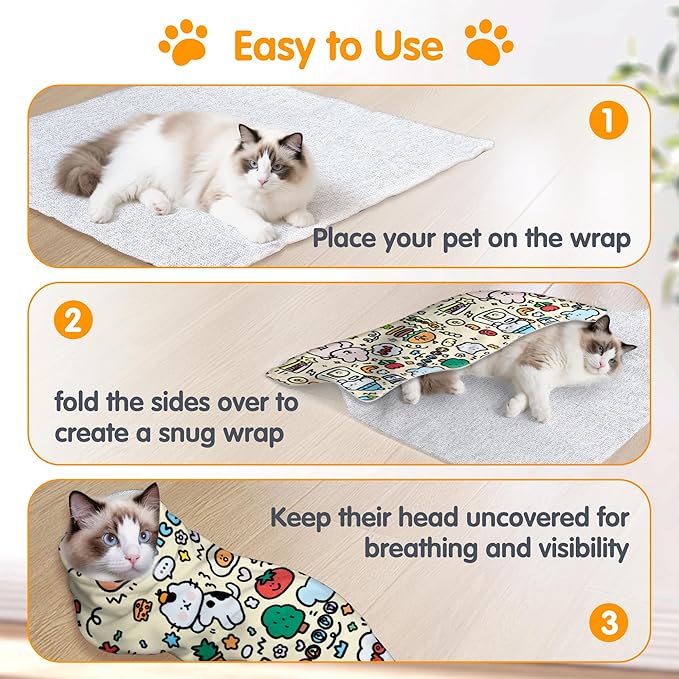 Easy to Use

1

Place your pet on the wrap

2

fold the sides over to create a snug wrap

Keep their head uncovered for breathing and visibility

3