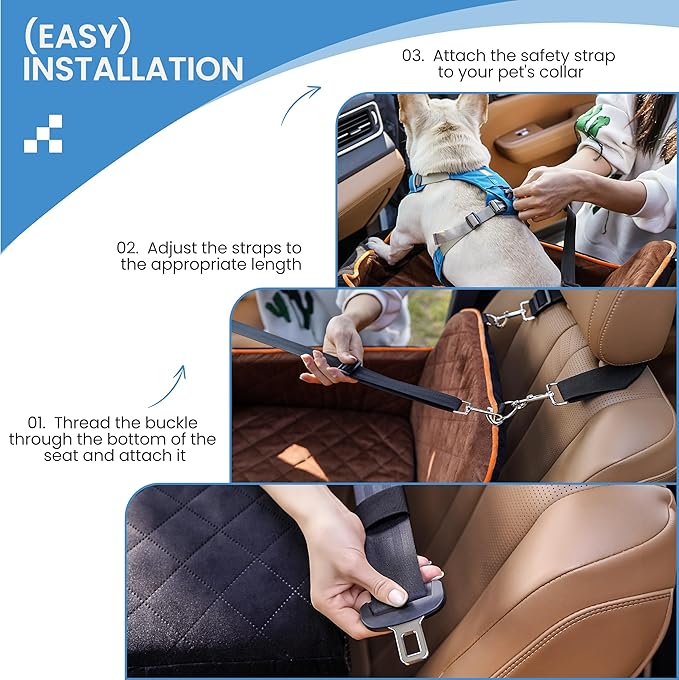 (EASY)
INSTALLATION

03. Attach the safety strap to your pet's collar

02. Adjust the straps to the appropriate length

01. Thread the buckle through the bottom of the seat and attach it