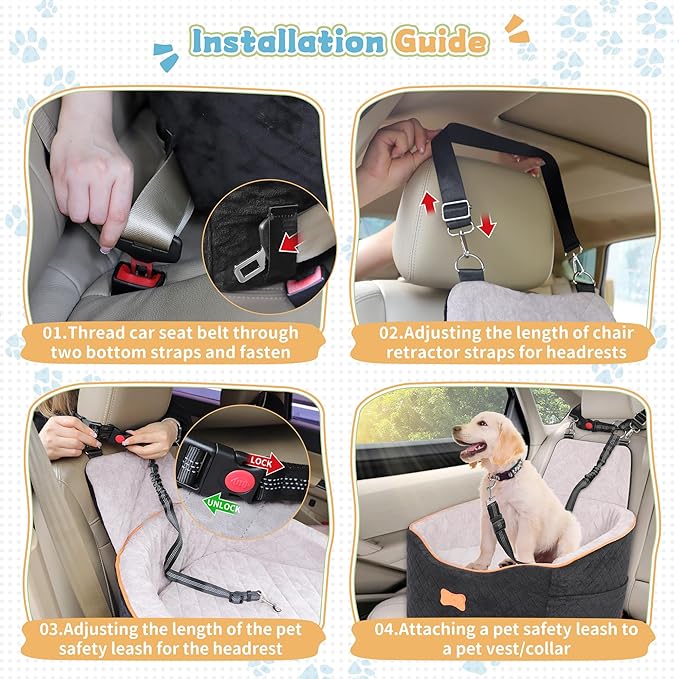 Installation Guide

01.Thread car seat belt through two bottom straps and fasten

02.Adjusting the length of chair retractor straps for headrests

LOCK

UNLOCK

03.Adjusting the length of the pet safety leash for the headrest

04.Attaching a pet safety leash to a pet vest/collar